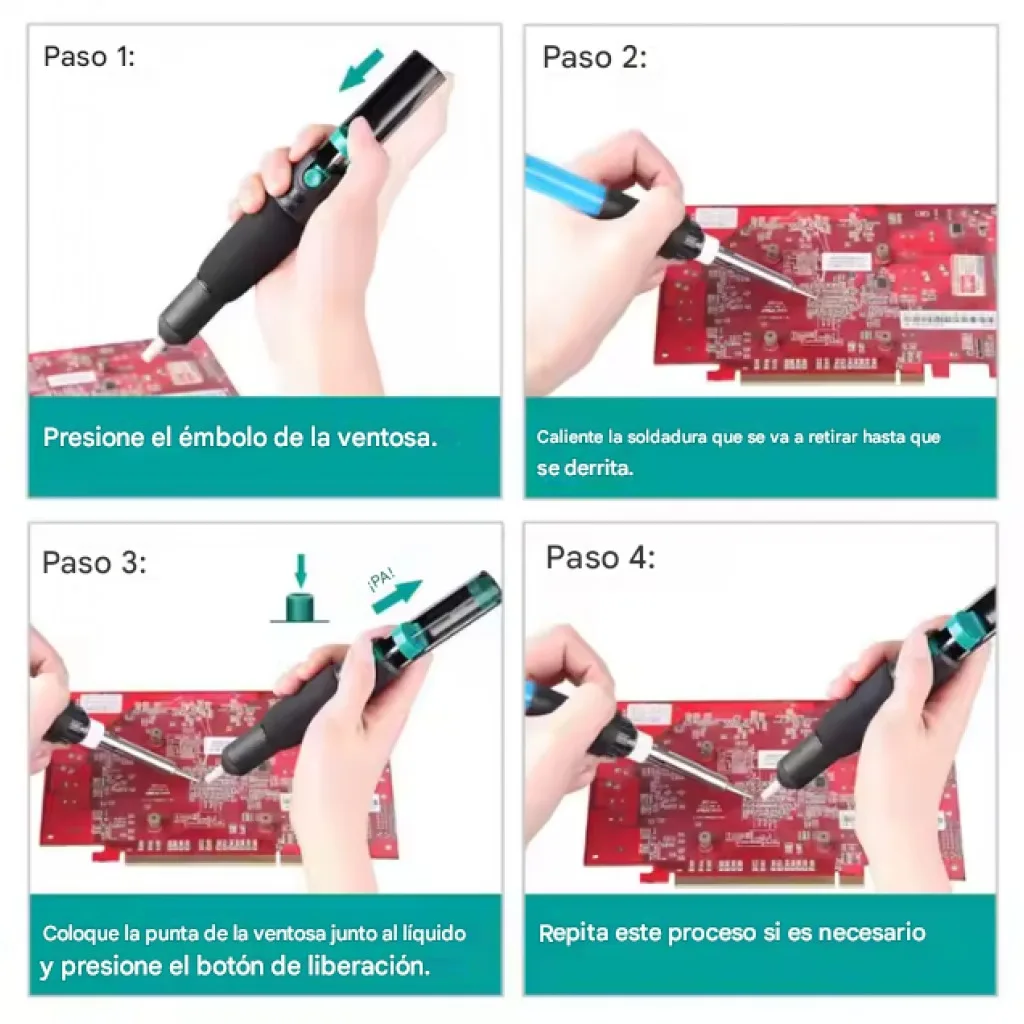 Paso 1:

Presione el émbolo de la ventosa.

Paso 2:

Caliente la soldadura que se va a retirar hasta que se derrita.

Paso 3:

¡PA!

Coloque la punta de la ventosa junto al líquido y presione el botón de liberación.

Paso 4:

Repita este proceso si es necesario